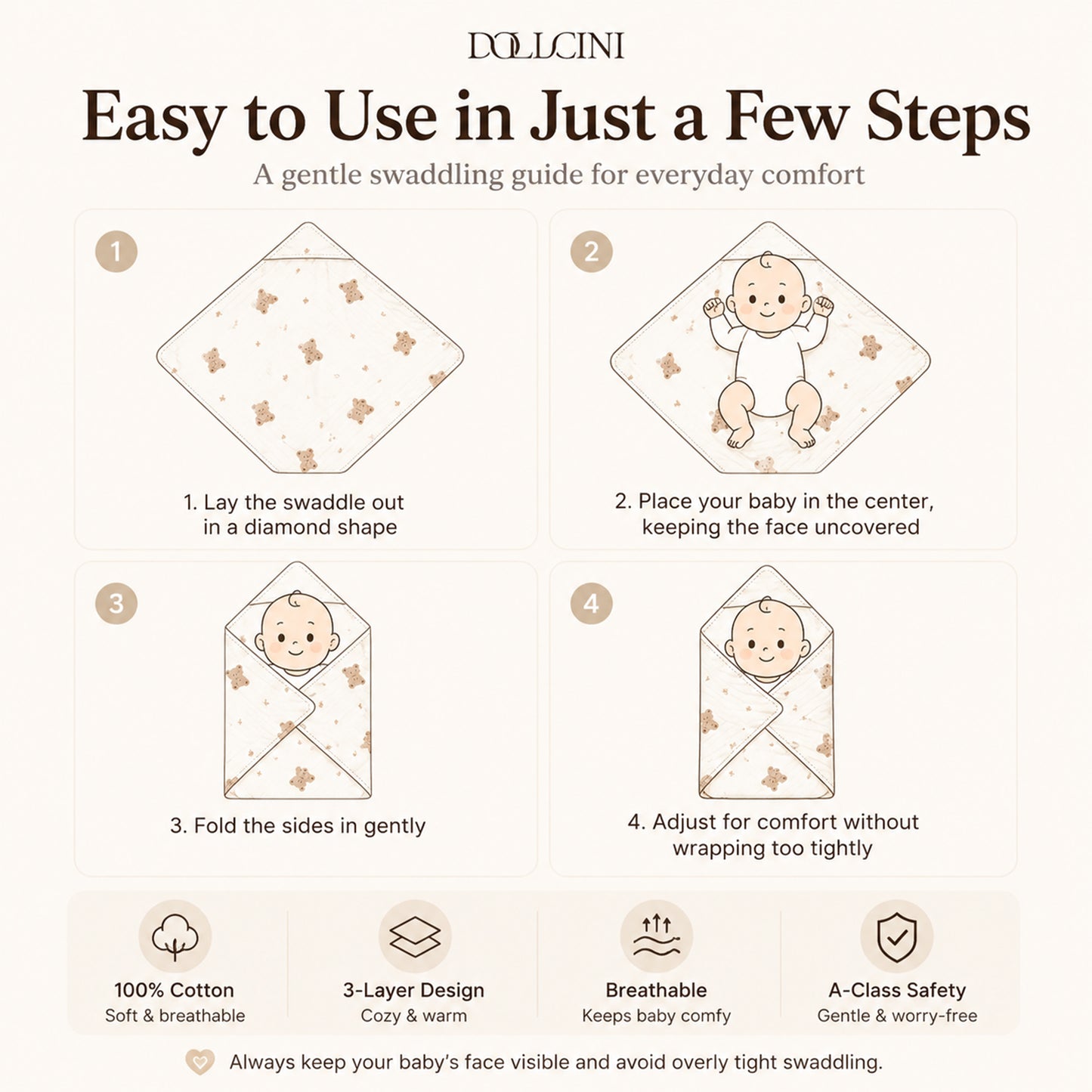 DOLLCINI

Easy to Use in Just a Few Steps

A gentle swaddling guide for everyday comfort

1

1. Lay the swaddle out in a diamond shape

2

2. Place your baby in the center, keeping the face uncovered

3

3. Fold the sides in gently

4

4. Adjust for comfort without wrapping too tightly

100% Cotton
Soft & breathable

3-Layer Design
Cozy & warm

Breathable
Keeps baby comfy

A-Class Safety
Gentle & worry-free

Always keep your baby's face visible and avoid overly tight swaddling.